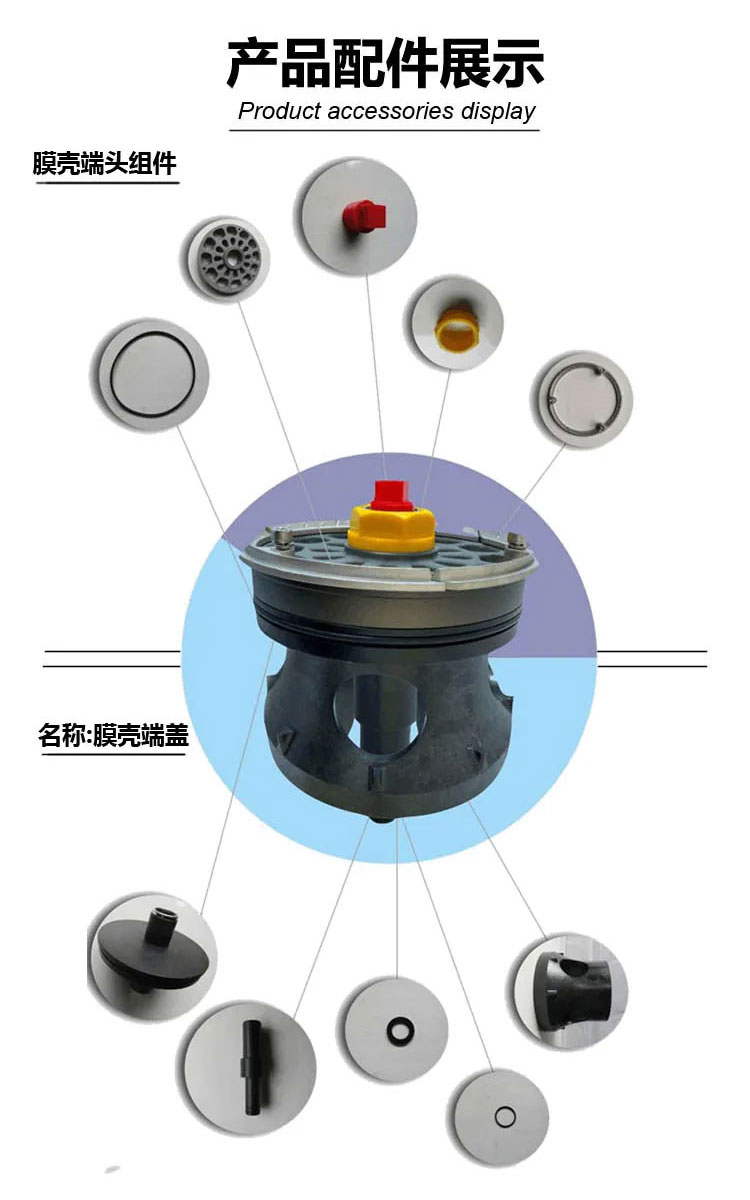 产品配件展示

Product accessories display

膜壳端头组件

名称:膜壳端盖